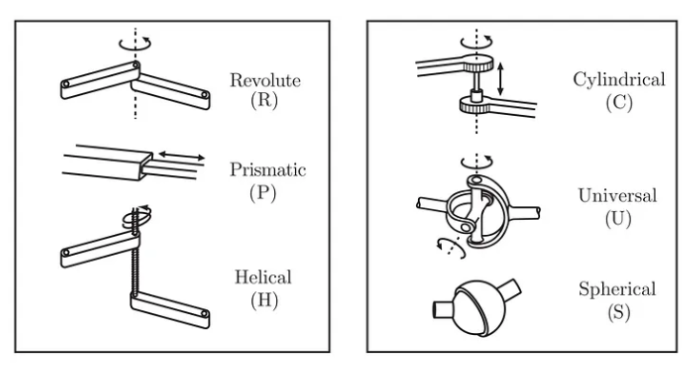 Revolute
(R)

Prismatic
(P)

Helical
(H)

Cylindrical
(C)

Universal
(U)

Spherical
(S)